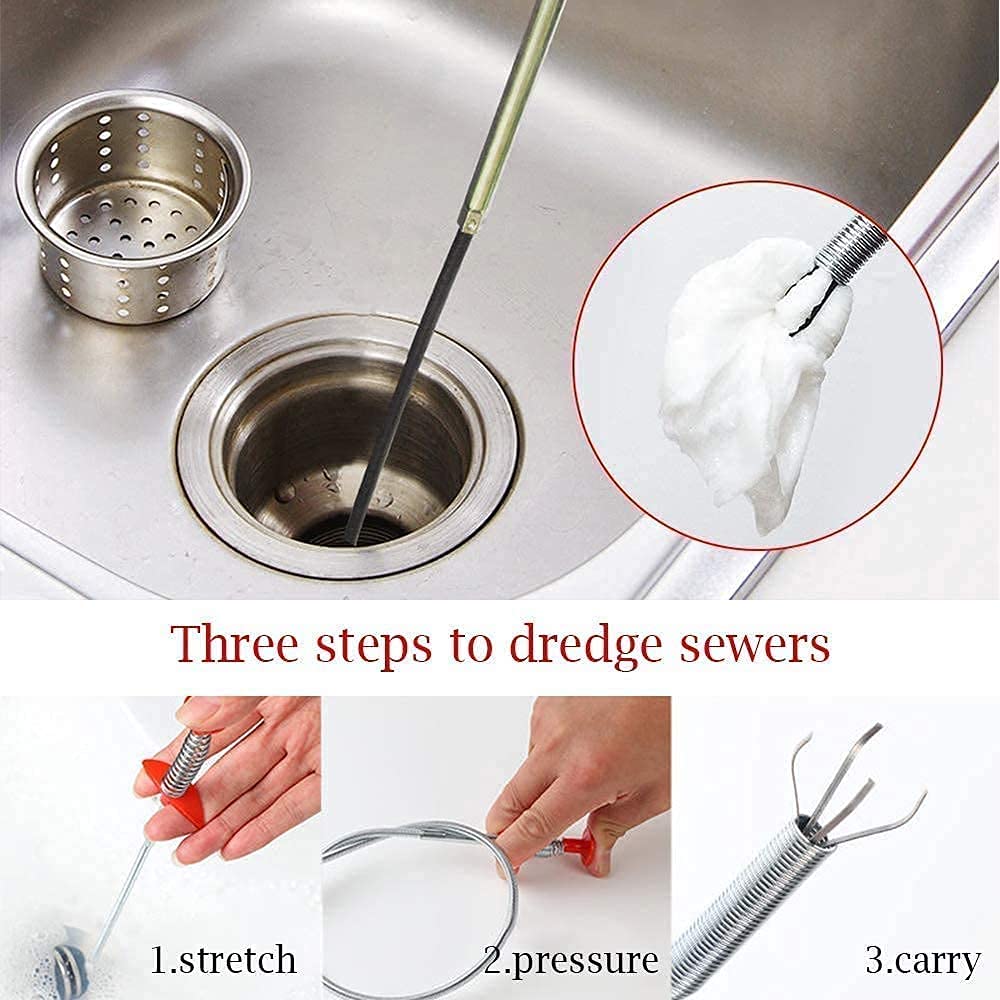 Three steps to dredge sewers

1.stretch

2.pressure

3.carry