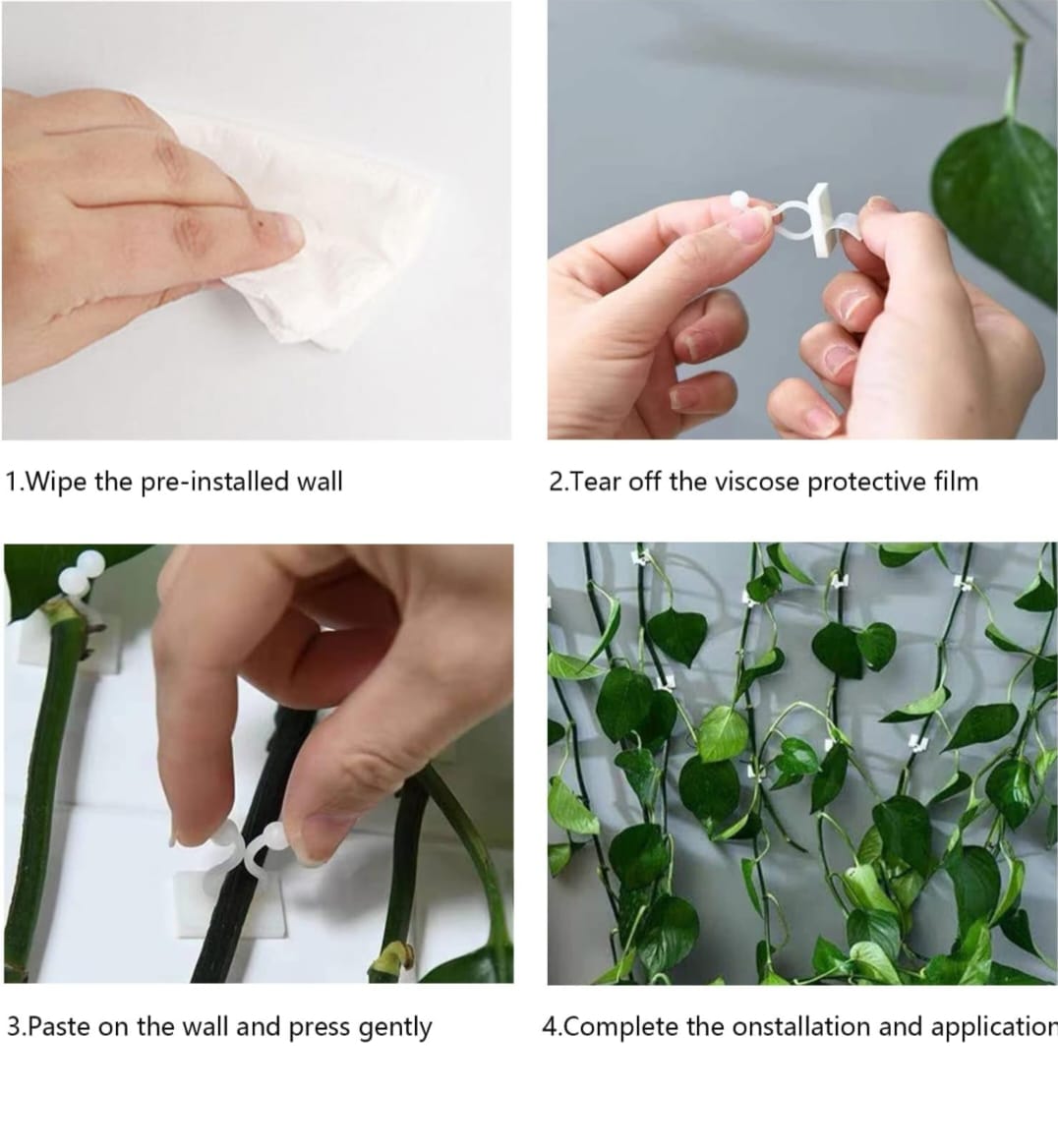 1.Wipe the pre-installed wall

2.Tear off the viscose protective film

3.Paste on the wall and press gently

4.Complete the onstallation and application