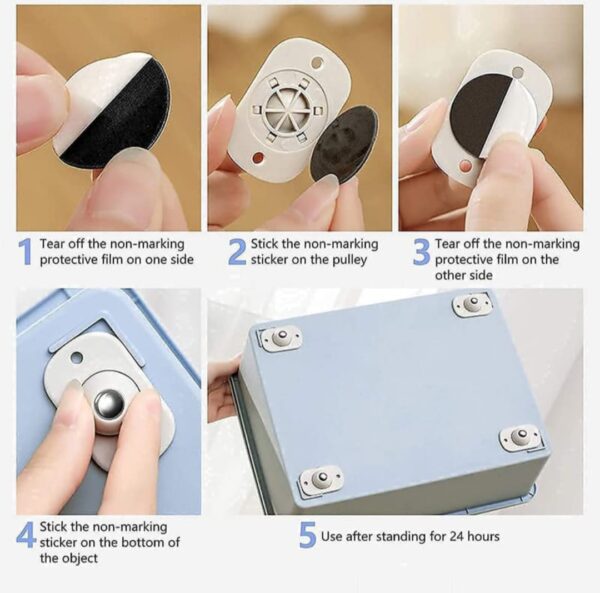 1 Tear off the non-marking protective film on one side

2 Stick the non-marking sticker on the pulley

3 Tear off the non-marking protective film on the other side

4 Stick the non-marking sticker on the bottom of the object

5 Use after standing for 24 hours