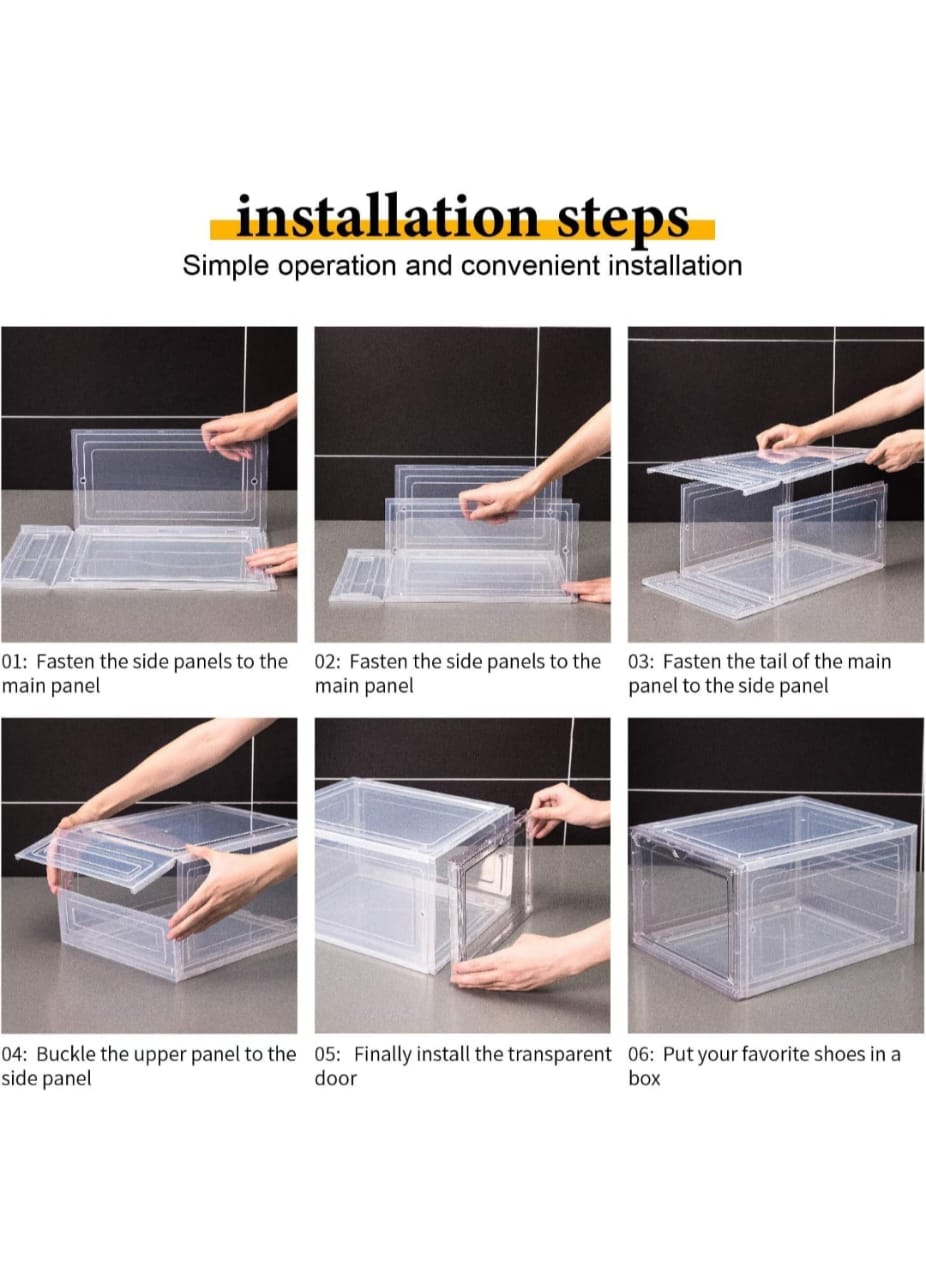 installation steps
Simple operation and convenient installation

01: Fasten the side panels to the main panel

02: Fasten the side panels to the main panel

03: Fasten the tail of the main panel to the side panel

04: Buckle the upper panel to the side panel

05: Finally install the transparent door

06: Put your favorite shoes in a box